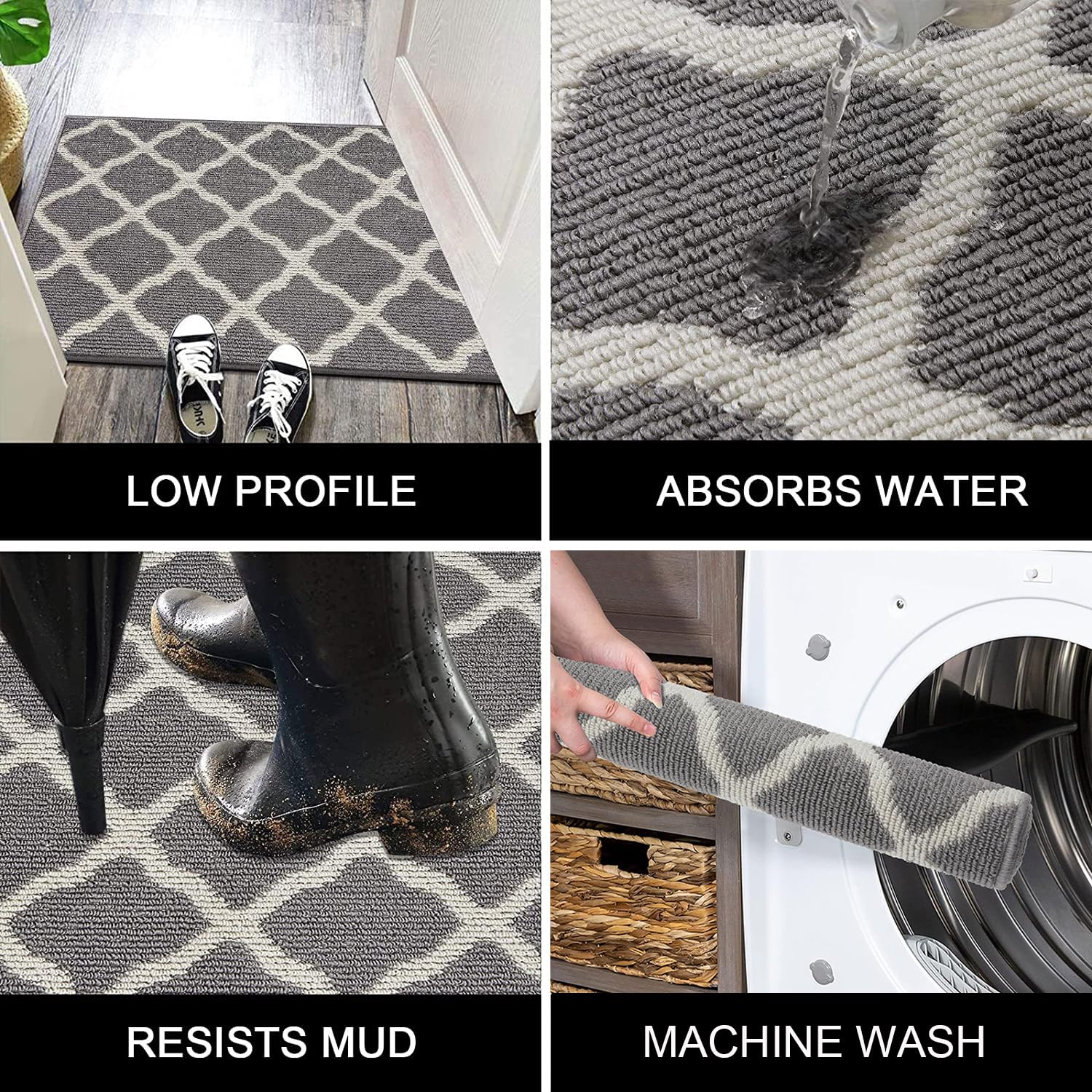 LOW PROFILE

ABSORBS WATER

RESISTS MUD

MACHINE WASH