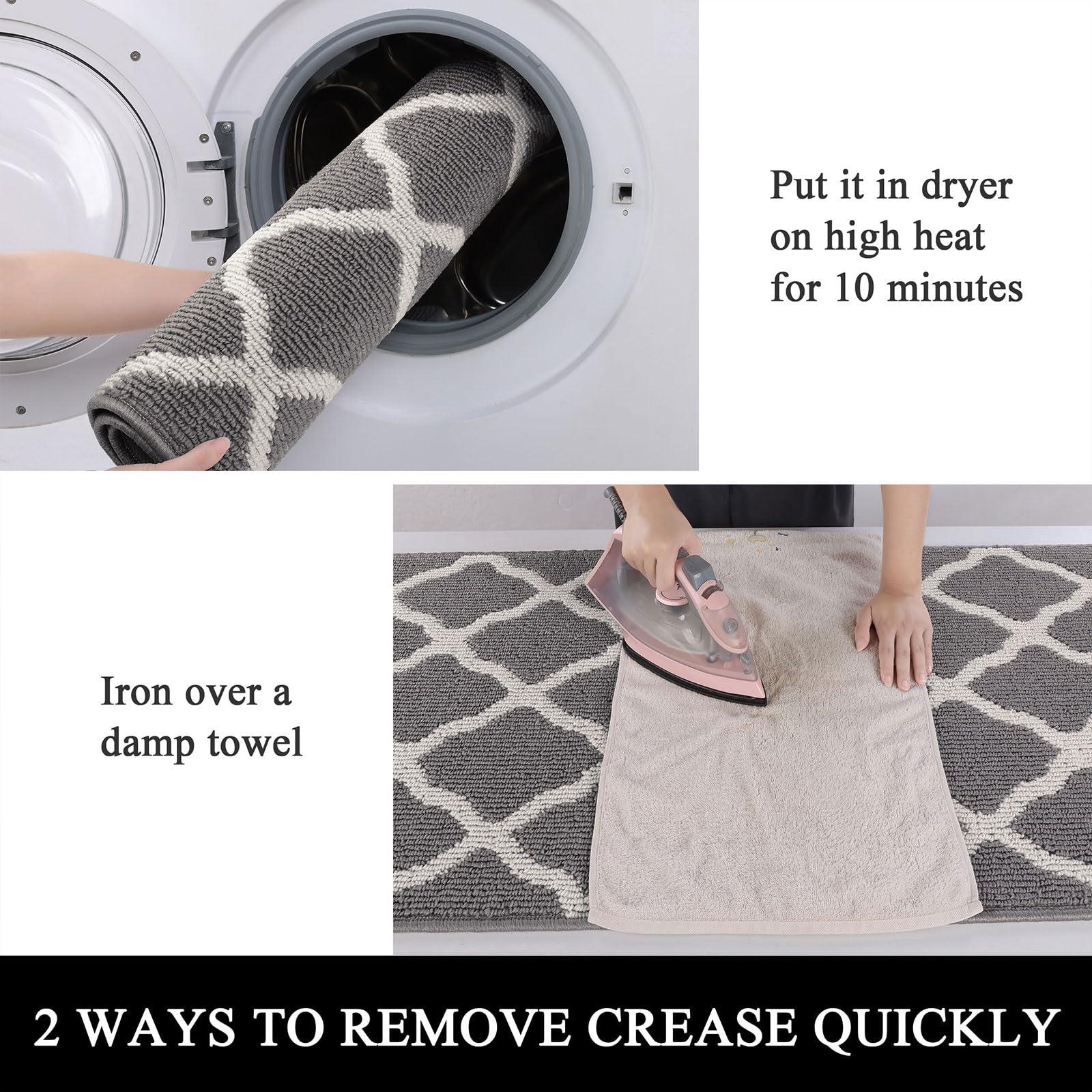 Put it in dryer on high heat for 10 minutes

Iron over a damp towel

2 WAYS TO REMOVE CREASE QUICKLY